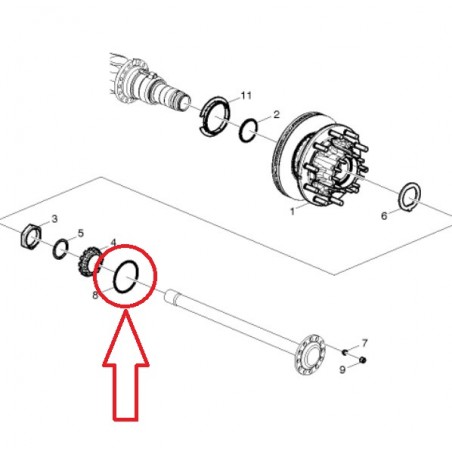 11
2
1
6
3
5
4
8
7
9