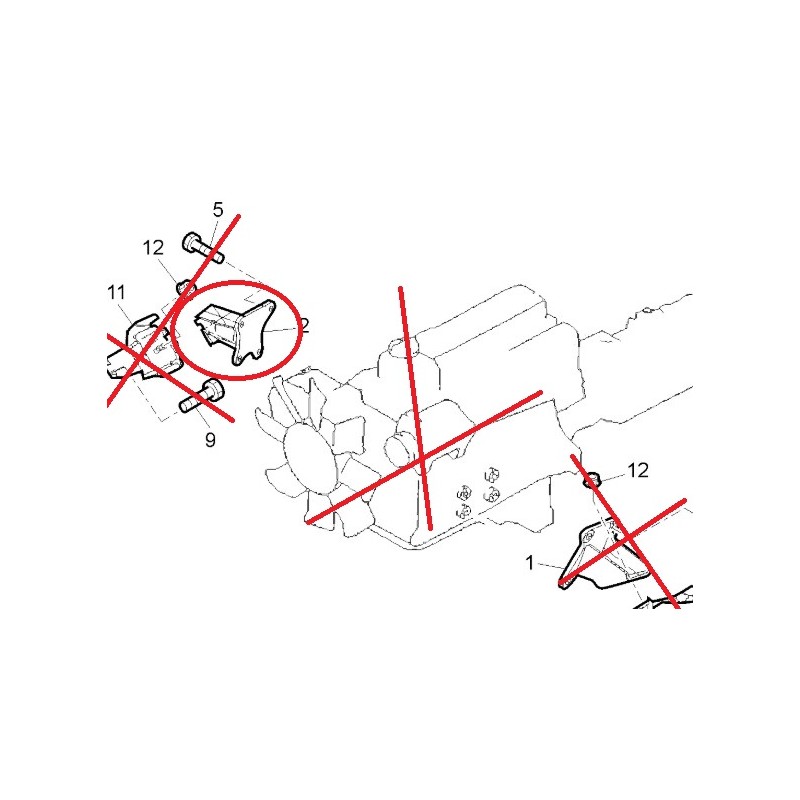 5
12
11
2
9
12
1