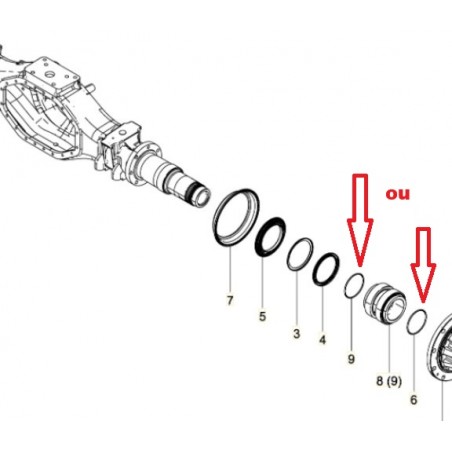 ou

7

5

3

4

9

8 (9)

6