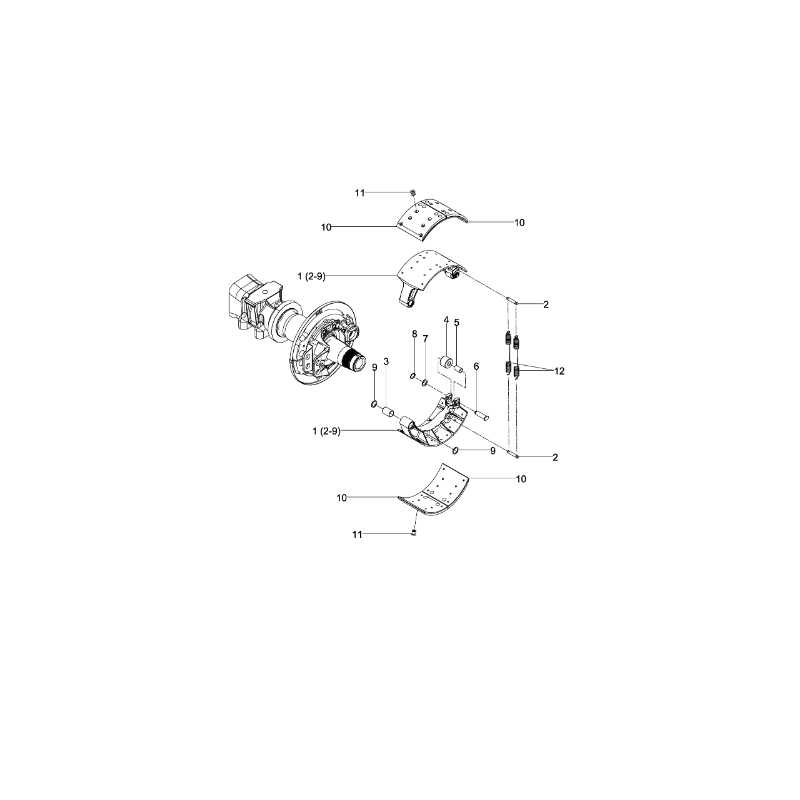 11
10
10
1 (2-9)
2
8
7
4
5
6
12
9
3
1 (2-9)
9
2
10
10
11