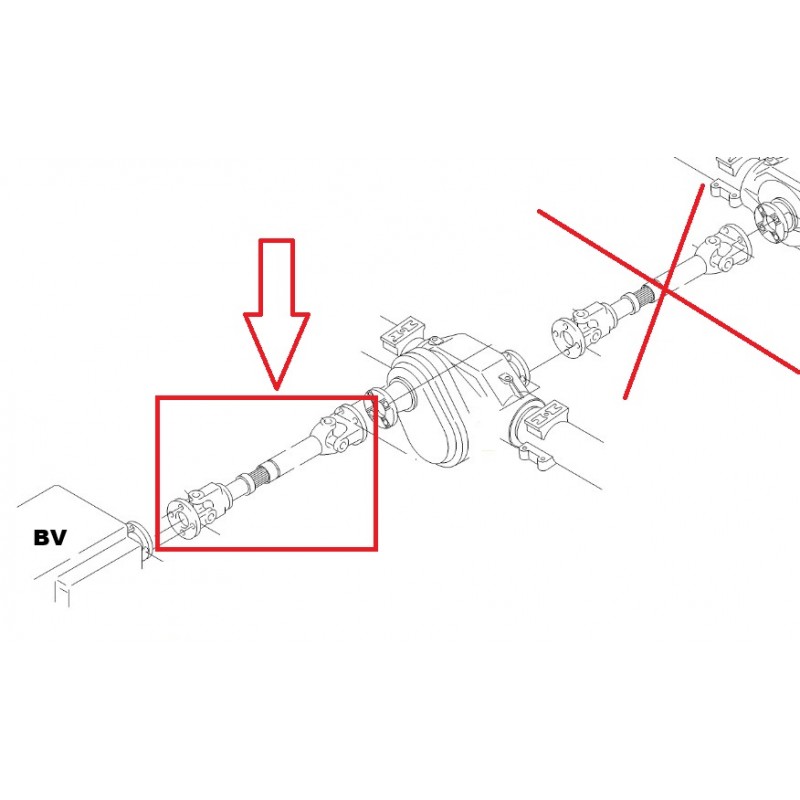 BV