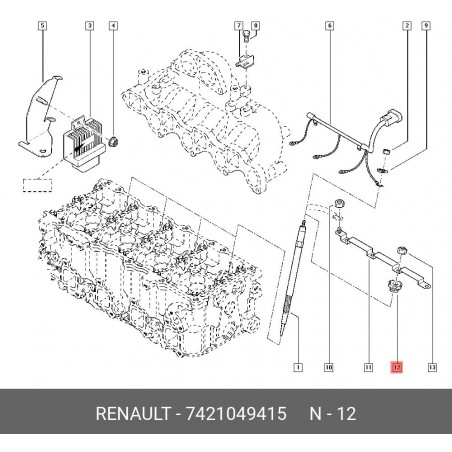 5
3
4
7
8
6
2
9
1
10
11
12
13

RENAULT - 7421049415 N - 12