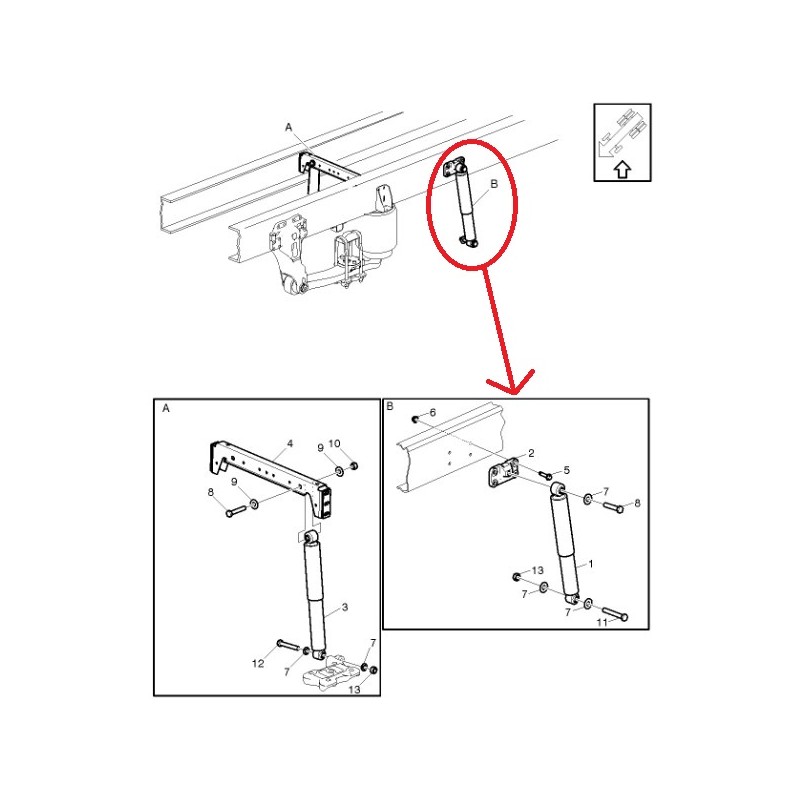 A

B

A

4

9

10

8

9

3

12

7

7

13

B

6

2

5

7

8

1

13

7

7

11