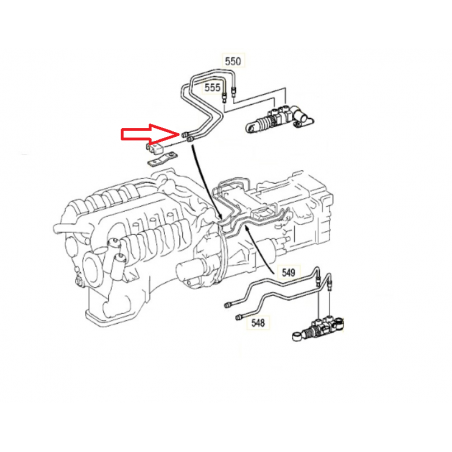 550
555
549
548