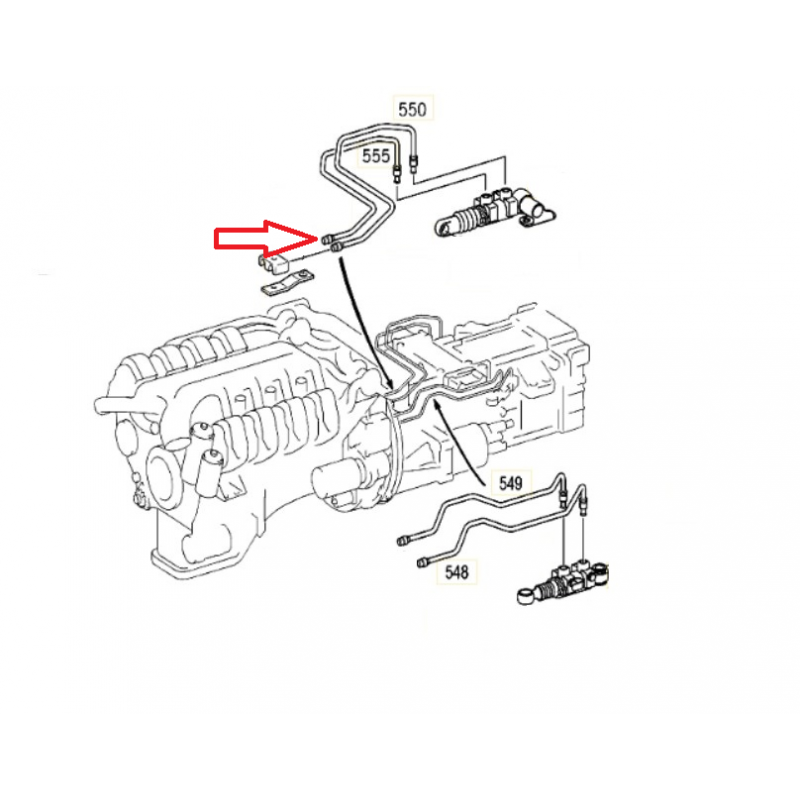 550
555
549
548