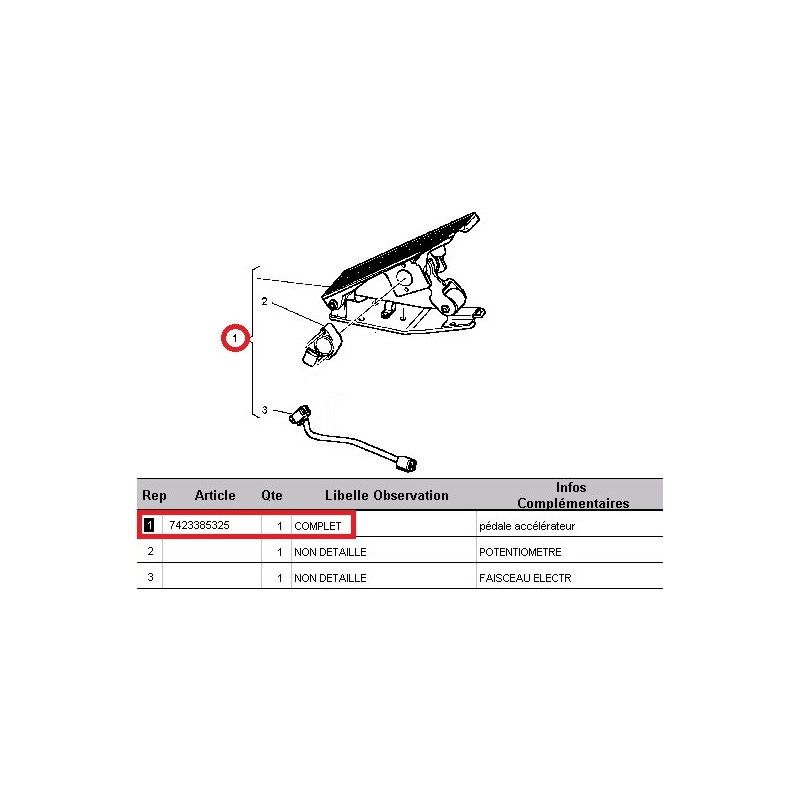 2

1

3

| Rep | Article | Qte | Libelle Observation | Infos Complémentaires |
|---|---|---|---|---|
| 1 | 7423385325 | 1 | COMPLET | pédale accélérateur |
| 2 | | 1 | NON DETAILLE | POTENTIOMETRE |
| 3 | | 1 | NON DETAILLE | FAISCEAU ELECTR |