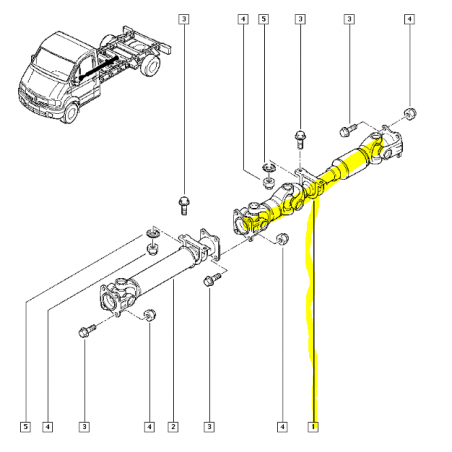 3
4
5
3
3
4
5
4
3
4
2
3
4
1