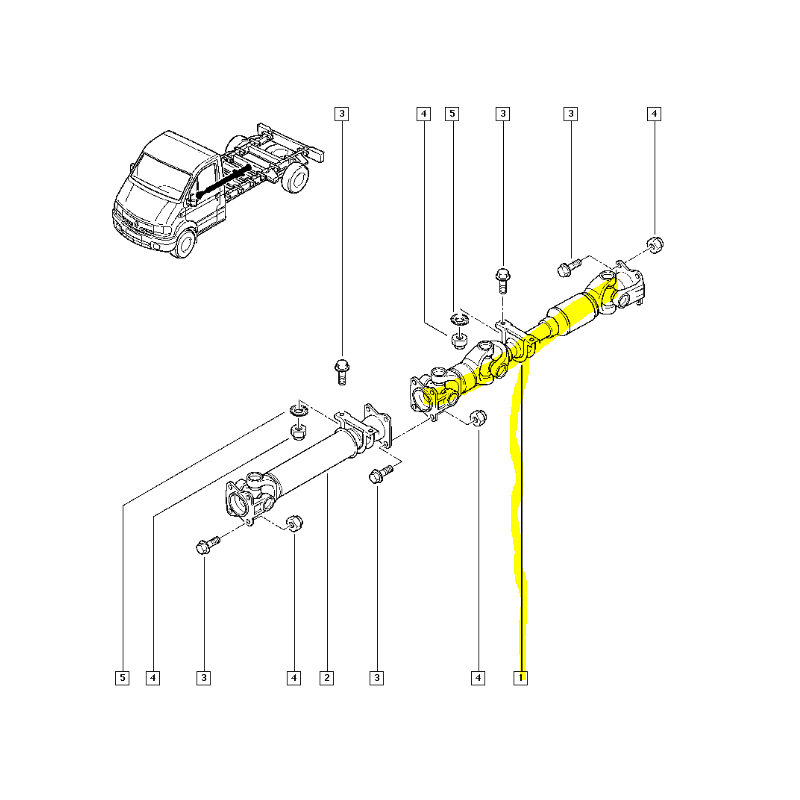 3
4
5
3
3
4
5
4
3
4
2
3
4
1