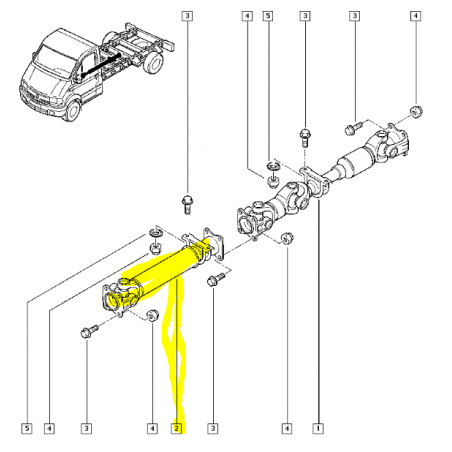 3
4
5
3
3
4
5
4
3
4
2
3
4
1