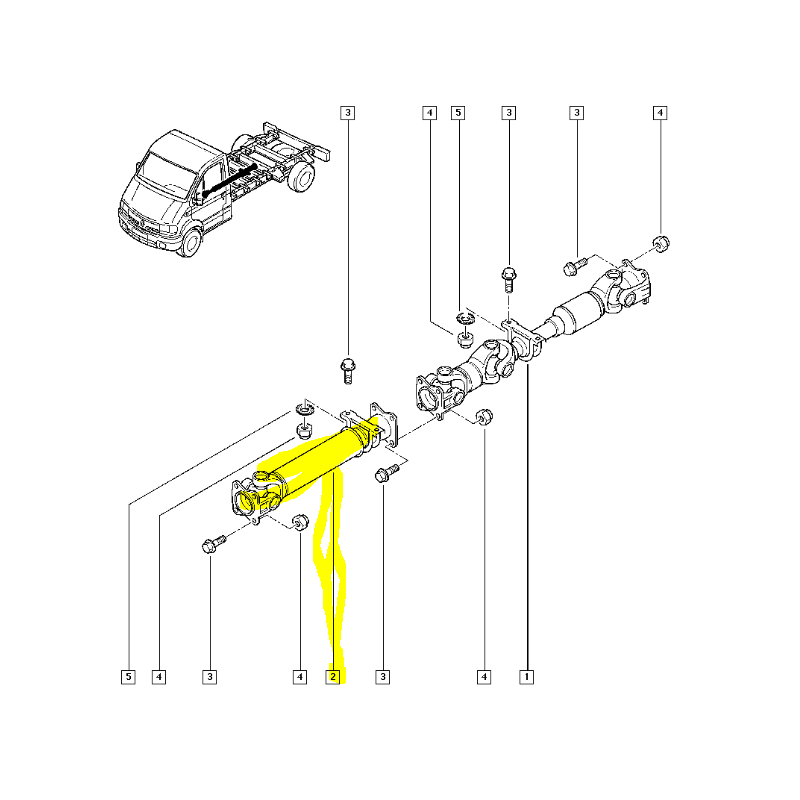 3
4
5
3
3
4
5
4
3
4
2
3
4
1