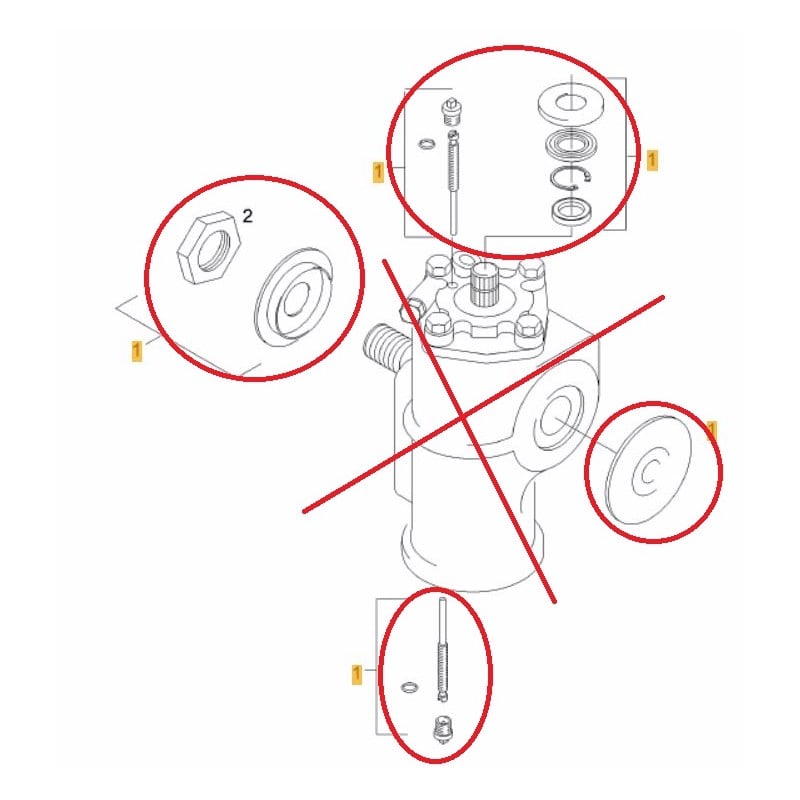 1
1
2
1
1
1