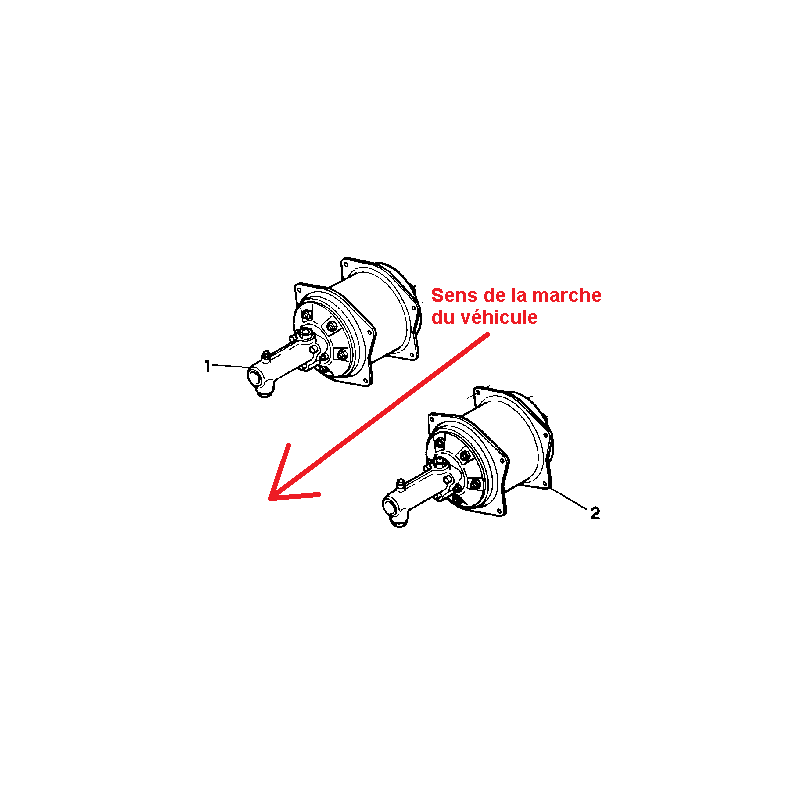 Sens de la marche
du véhicule

1

2