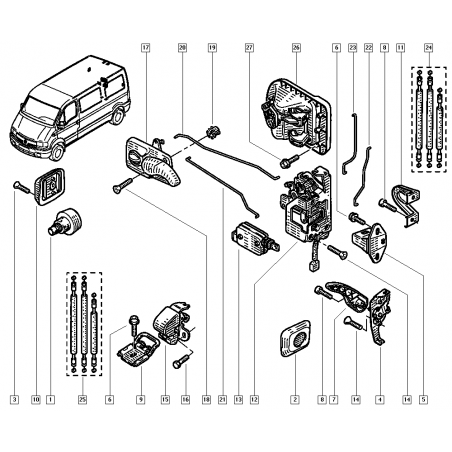 17
20
19
27
26
6
23
22
8
11
24
3
10
1
25
6
9
15
16
18
21
13
12
2
8
7
14
4
14
5