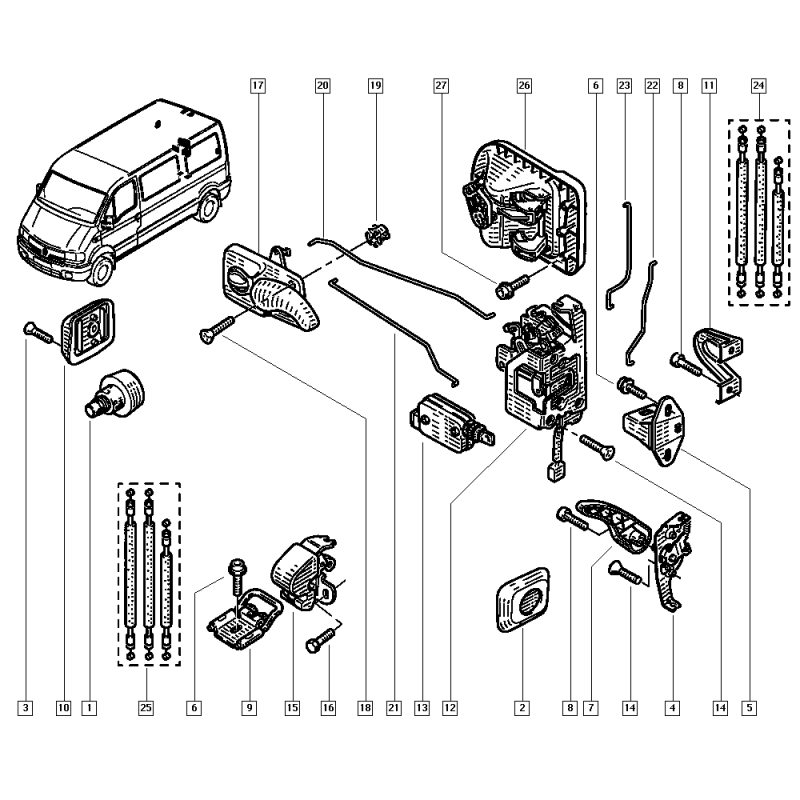 17 20 19 27 26 6 23 22 8 11 24

3 10 1 25 6 9 15 16 18 21 13 12 2 8 7 14 4 14 5