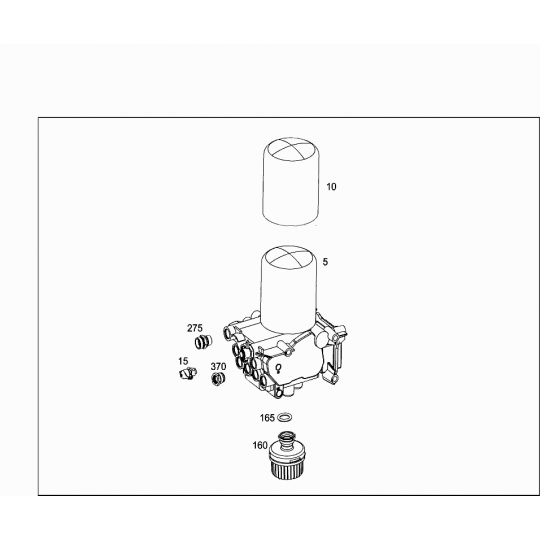 10
5
275
15
370
165
160