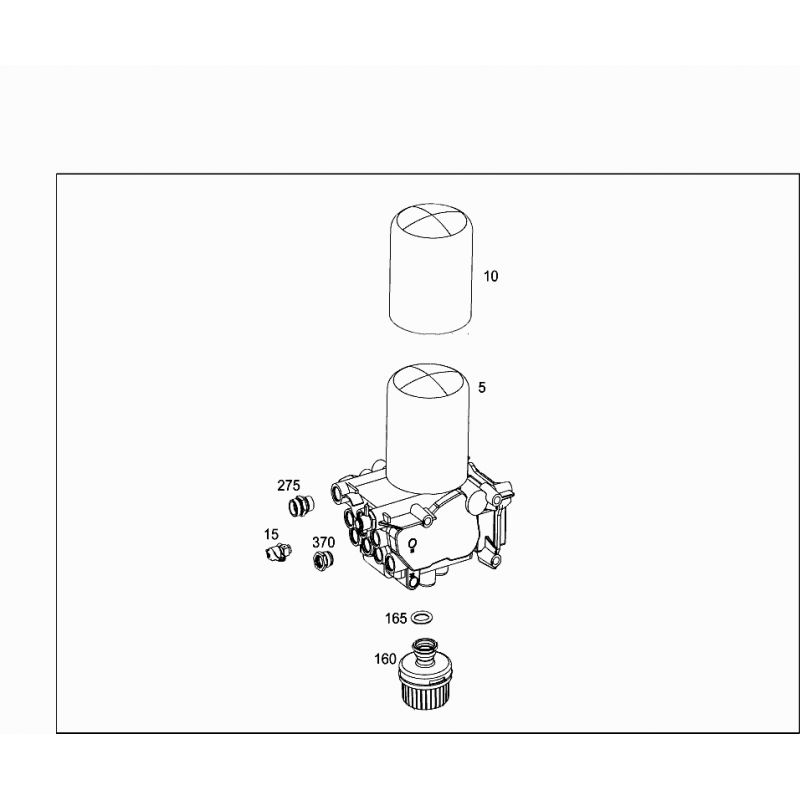 10

5

275

15

370

165

160