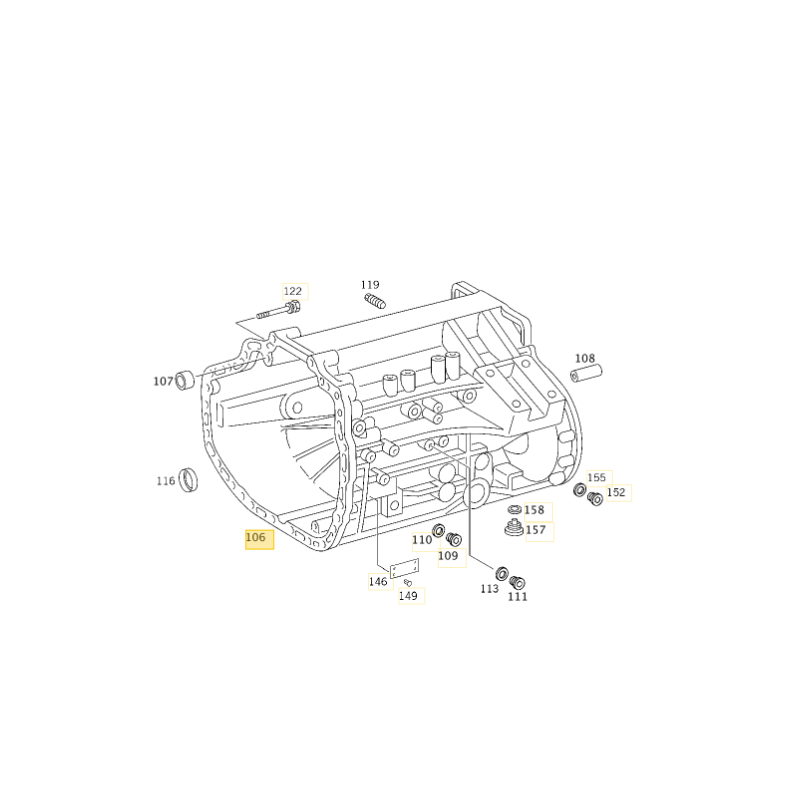 122
119
107
108
116
155
152
158
157
106
110
109
146
149
113
111